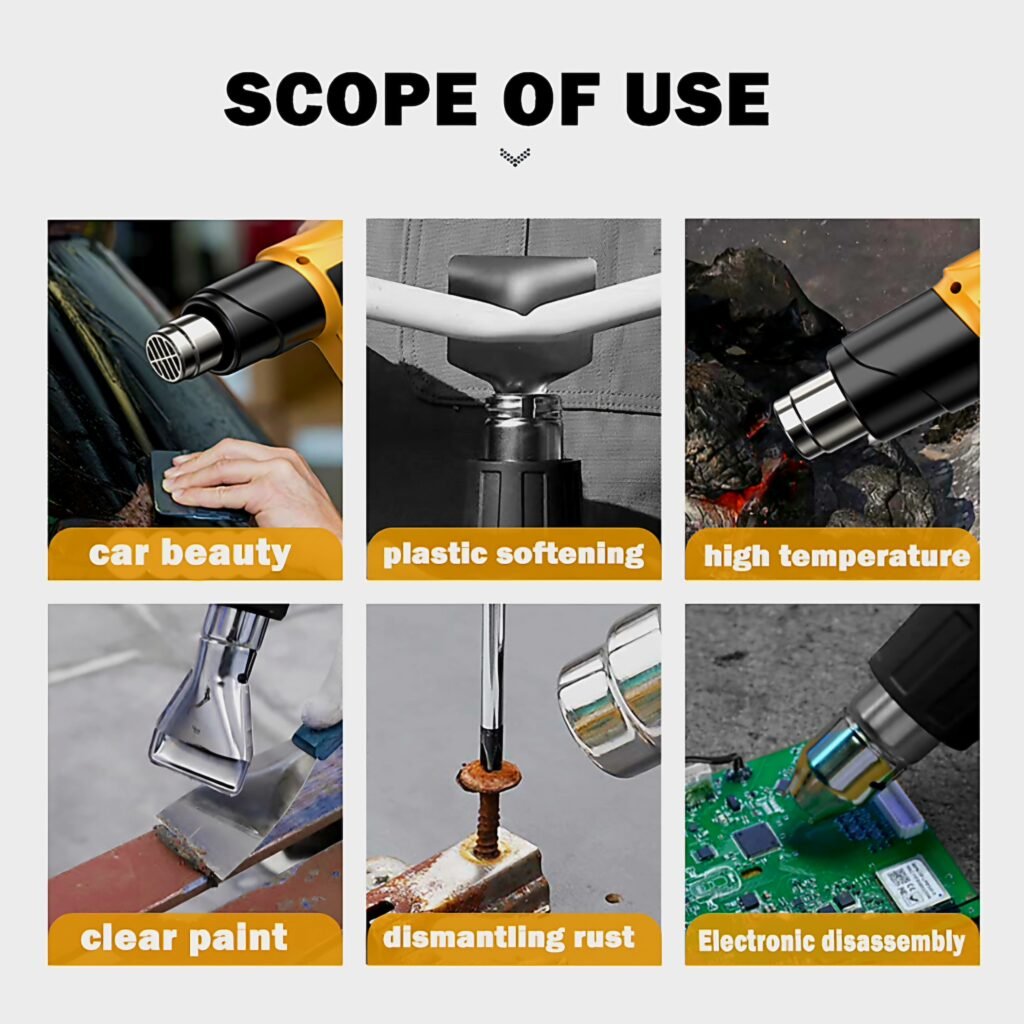 SCOPE OF USE

car beauty

plastic softening

high temperature

clear paint

dismantling rust

Electronic disassembly